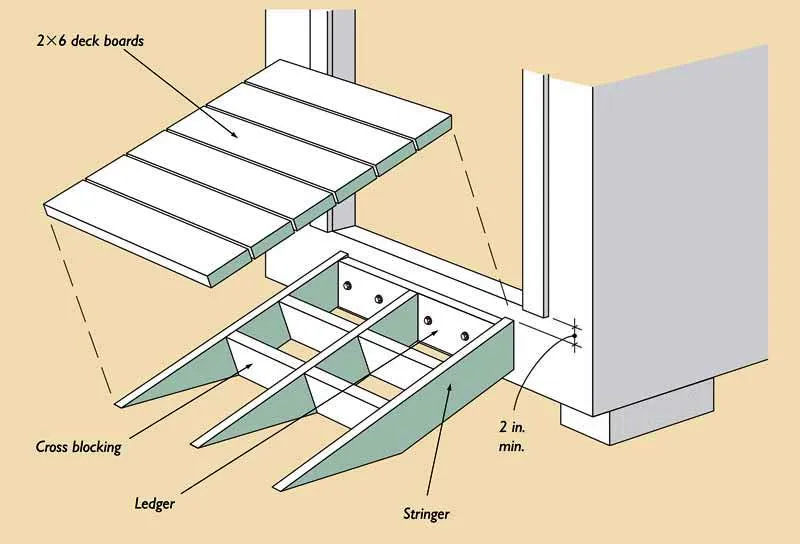 2×6 deck boards

Cross blocking

Ledger

Stringer

2 in. min.